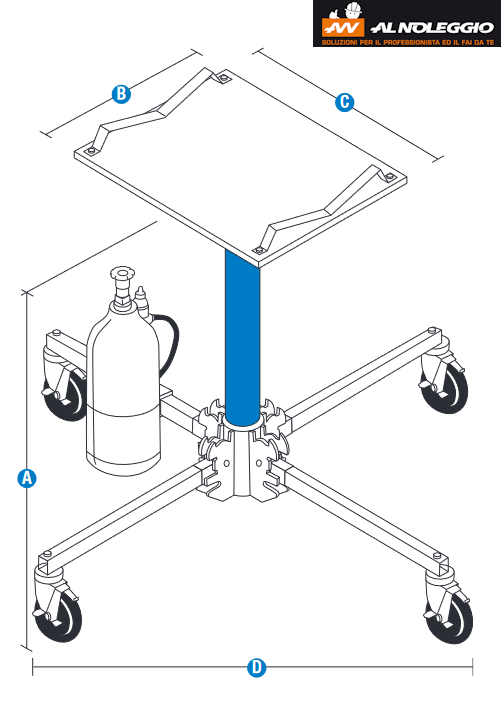 AL NOLEGGIO
SOLUZIONI PER IL PROFESSIONISTA ED IL FAI DA TE

B
C
A
D